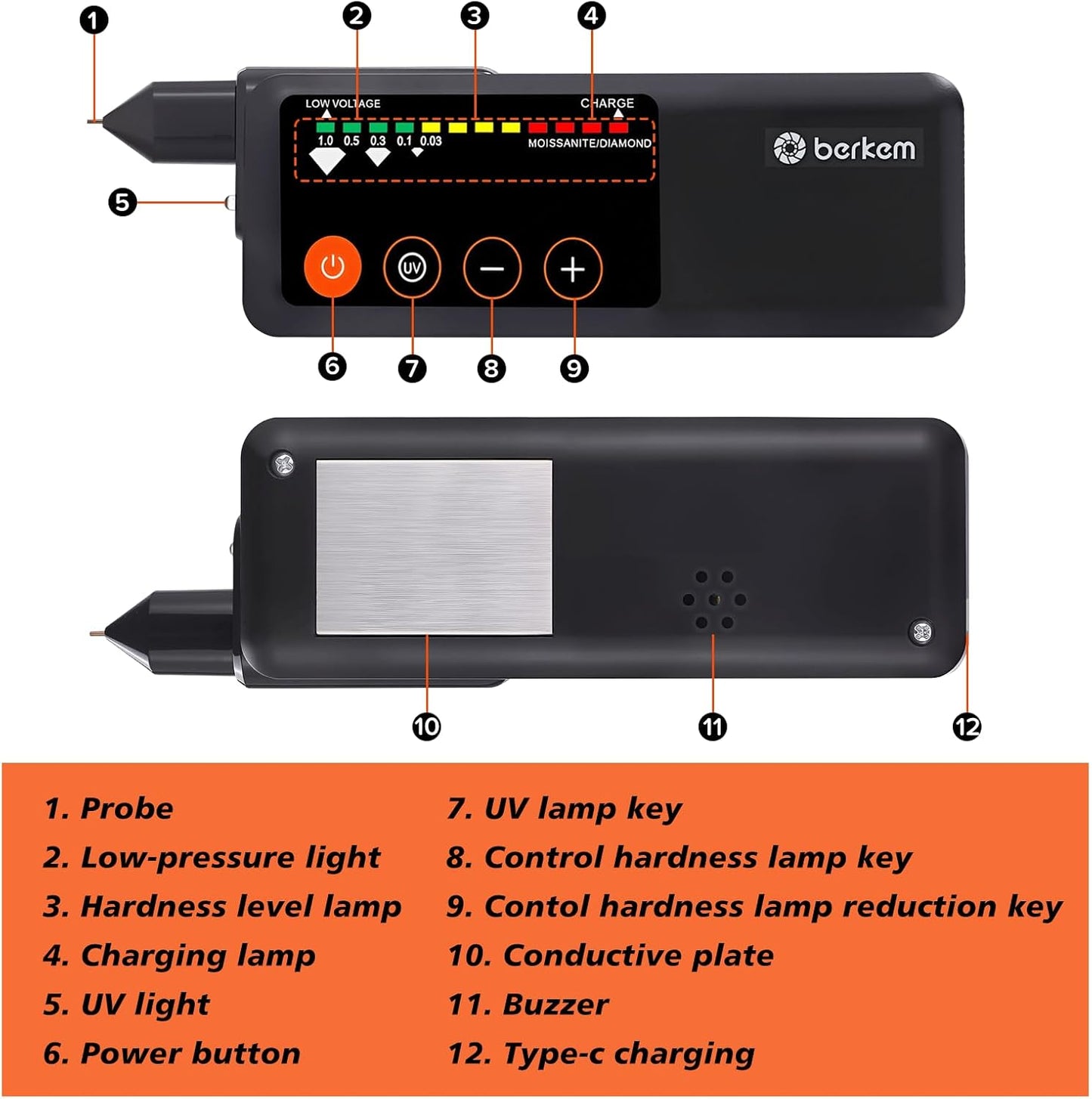 1 2 3 4

LOW VOLTAGE CHARGE

1.0 0.5 0.3 0.1 0.03 MOISSANITE/DIAMOND

berkem

5

UV

6 7 8 9

10 11 12

1. Probe
2. Low-pressure light
3. Hardness level lamp
4. Charging lamp
5. UV light
6. Power button

7. UV lamp key
8. Control hardness lamp key
9. Contol hardness lamp reduction key
10. Conductive plate
11. Buzzer
12. Type-c charging